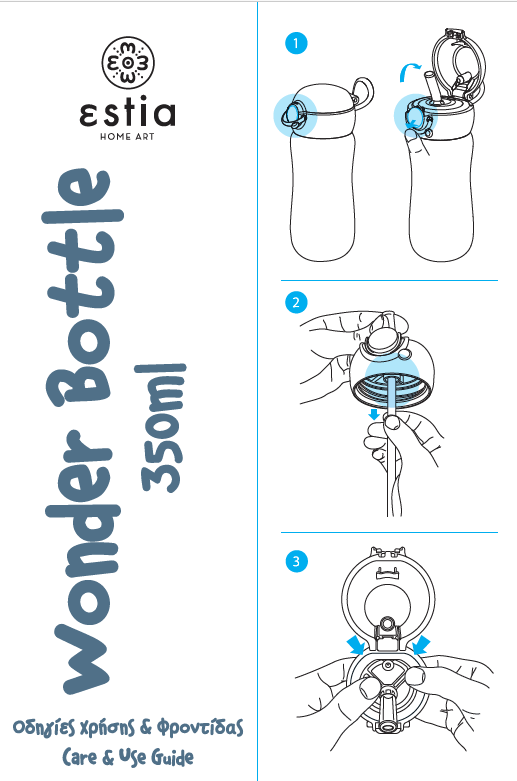 εstia
HOME ART

Wonder Bottle
350ml

Οδηγίες χρήσης & Φροντίδας
Care & Use Guide

1

2

3